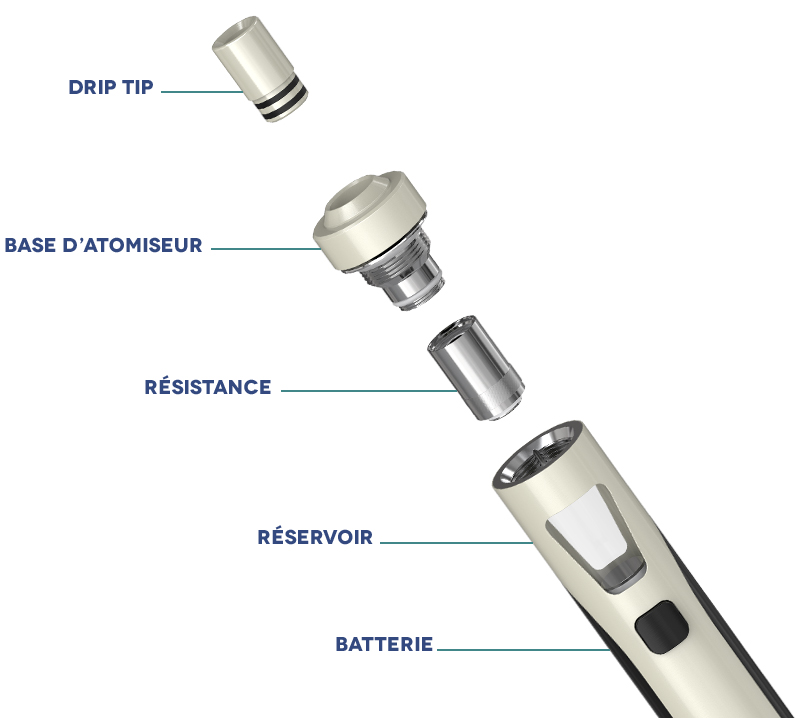 DRIP TIP

BASE D'ATOMISEUR

RÉSISTANCE

RÉSERVOIR

BATTERIE